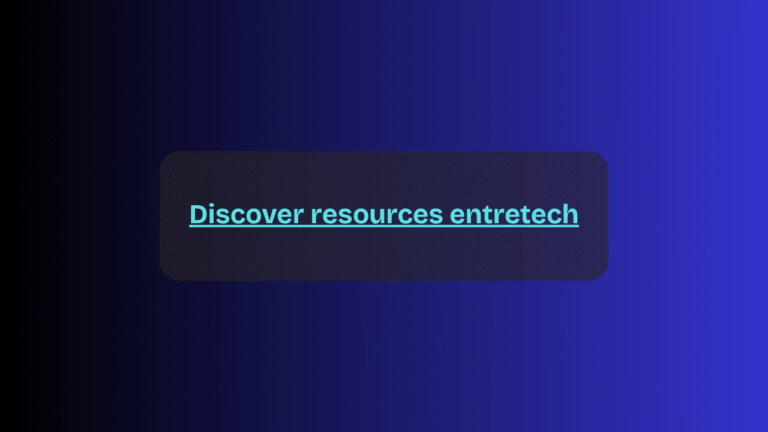 Discover resources entretech